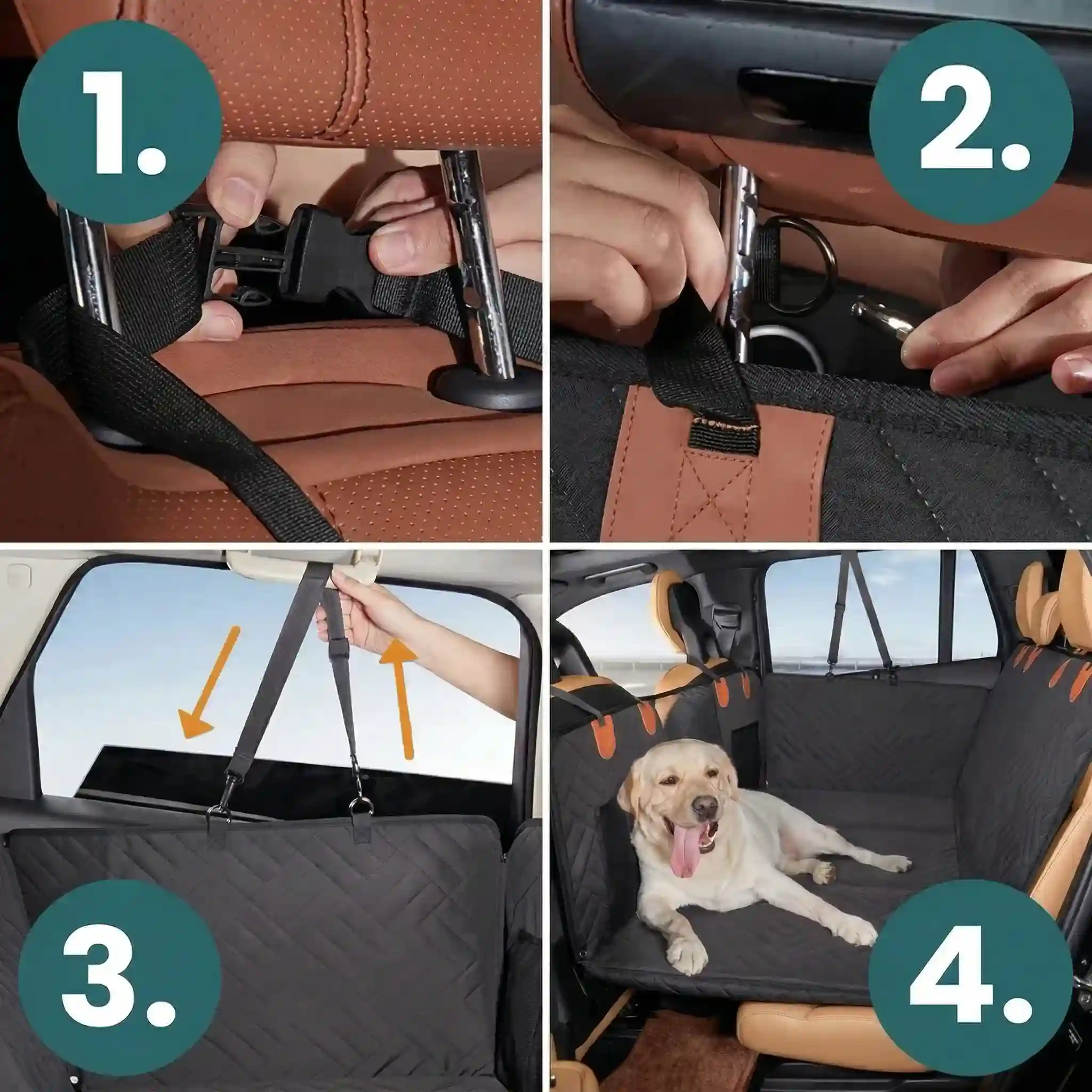 1.

2.

3.

4.